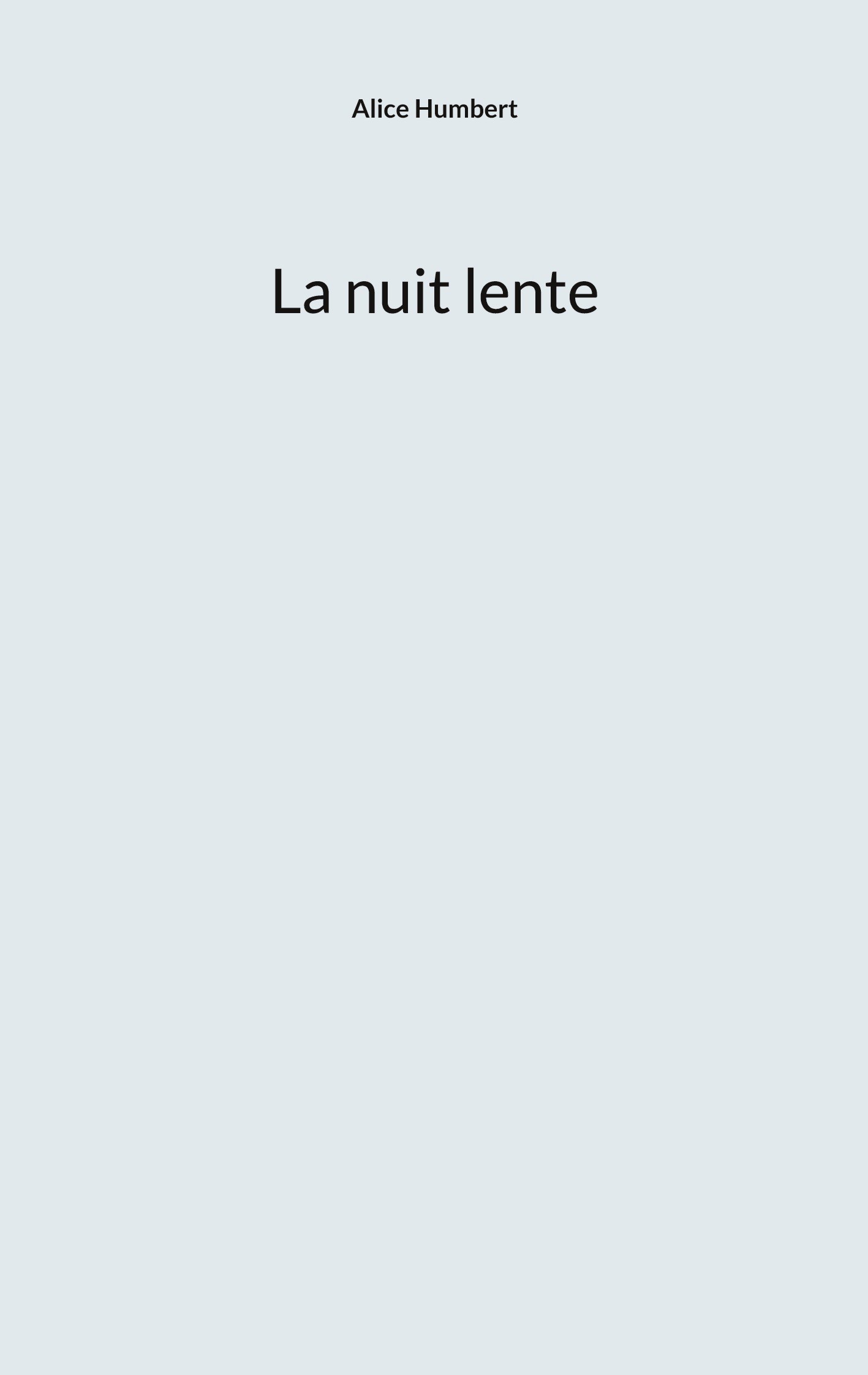 Alice Humbert

La nuit lente